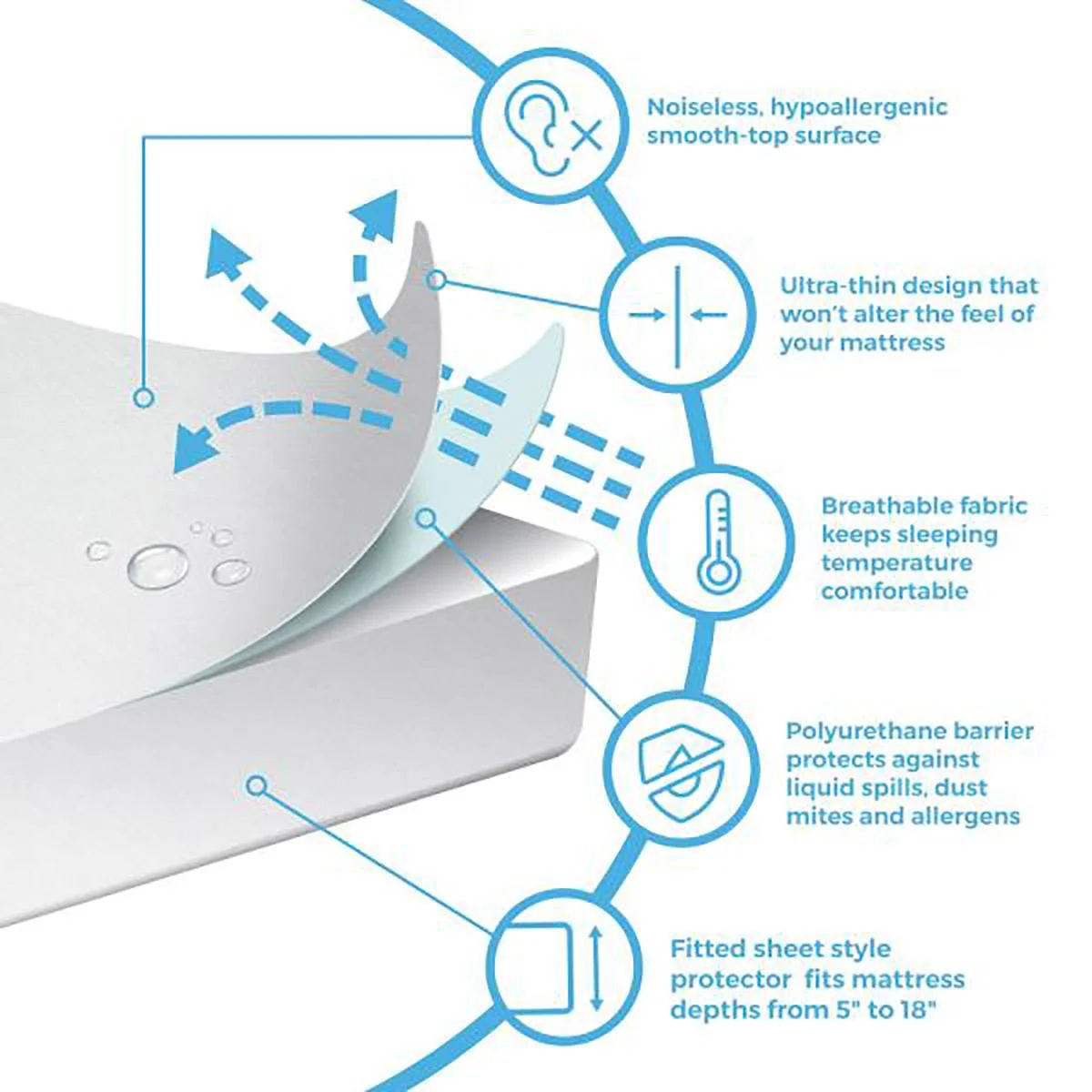 Noiseless, hypoallergenic smooth-top surface

Ultra-thin design that won't alter the feel of your mattress

Breathable fabric keeps sleeping temperature comfortable

Polyurethane barrier protects against liquid spills, dust mites and allergens

Fitted sheet style protector fits mattress depths from 5" to 18"